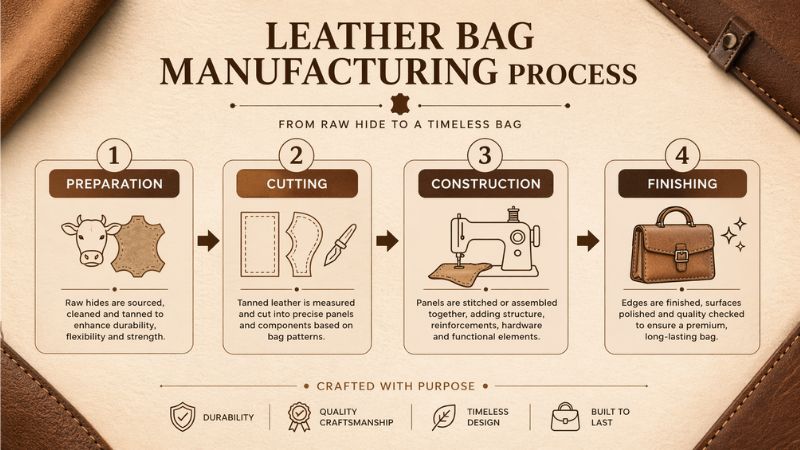 LEATHER BAG MANUFACTURING PROCESS

FROM RAW HIDE TO A TIMELESS BAG

1

PREPARATION

Raw hides are sourced, cleaned and tanned to enhance durability, flexibility and strength.

2

CUTTING

Tanned leather is measured and cut into precise panels and components based on bag patterns.

3

CONSTRUCTION

Panels are stitched or assembled together, adding structure, reinforcements, hardware and functional elements.

4

FINISHING

Edges are finished, surfaces polished and quality checked to ensure a premium, long-lasting bag.

CRAFTED WITH PURPOSE

DURABILITY

QUALITY CRAFTSMANSHIP

TIMELESS DESIGN

BUILT TO LAST