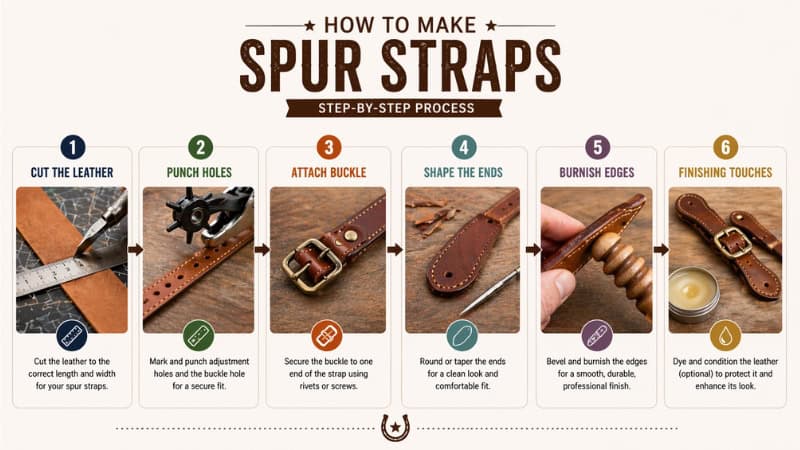 ★ HOW TO MAKE ★

SPUR STRAPS

STEP-BY-STEP PROCESS

1
CUT THE LEATHER
Cut the leather to the correct length and width for your spur straps.

2
PUNCH HOLES
Mark and punch adjustment holes and the buckle hole for a secure fit.

3
ATTACH BUCKLE
Secure the buckle to one end of the strap using rivets or screws.

4
SHAPE THE ENDS
Round or taper the ends for a clean look and comfortable fit.

5
BURNISH EDGES
Bevel and burnish the edges for a smooth, durable, professional finish.

6
FINISHING TOUCHES
Dye and condition the leather (optional) to protect it and enhance its look.