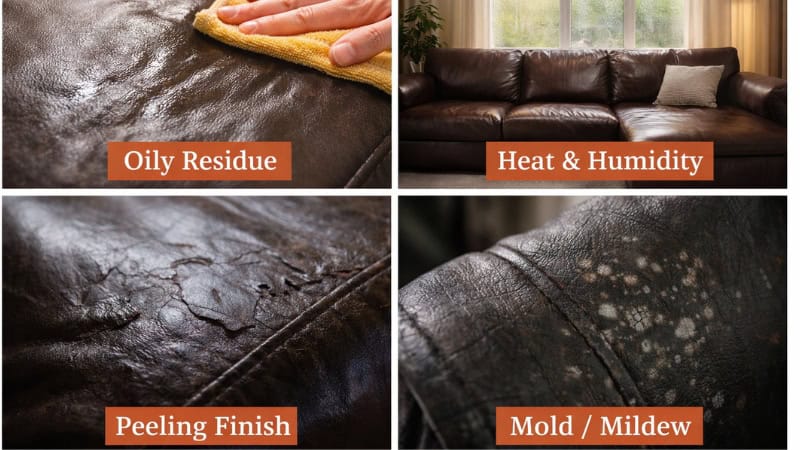 Oily Residue

Heat & Humidity

Peeling Finish

Mold / Mildew