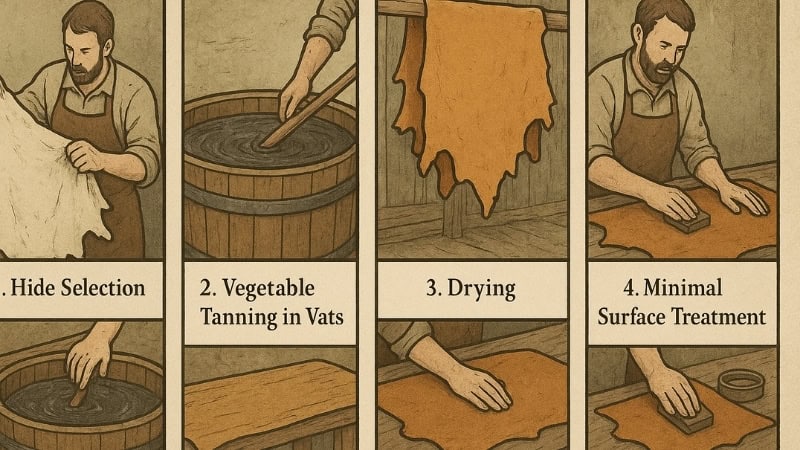 . Hide Selection

2. Vegetable Tanning in Vats

3. Drying

4. Minimal Surface Treatment